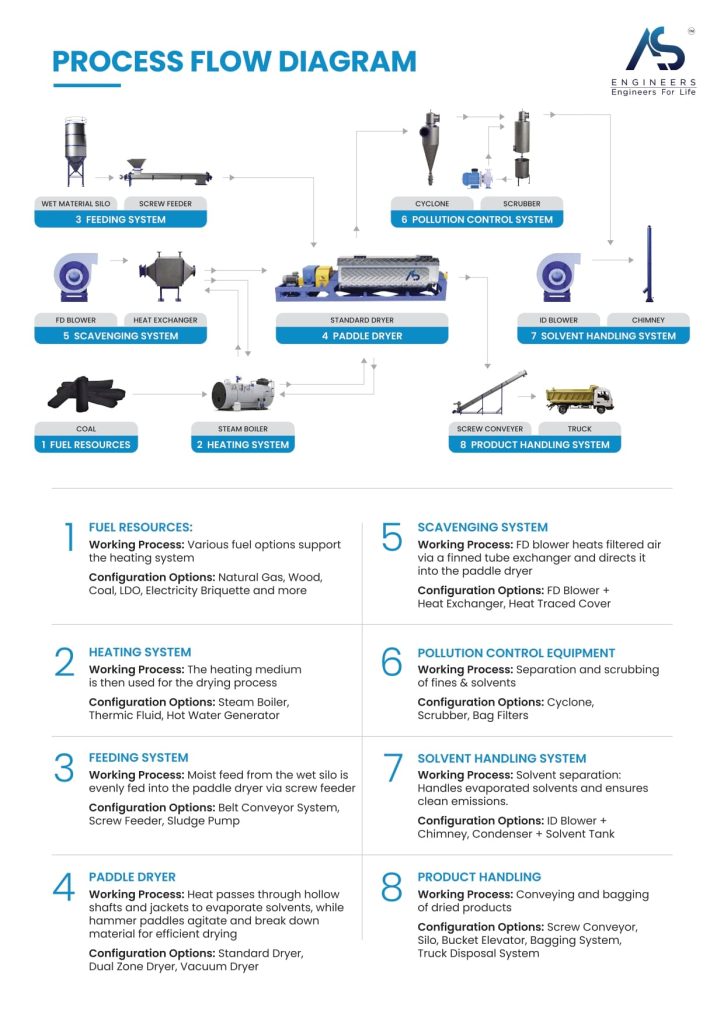 PROCESS FLOW DIAGRAM

AS ENGINEERS
Engineers For Life

WET MATERIAL SILO
SCREW FEEDER
3 FEEDING SYSTEM

CYCLONE
SCRUBBER
6 POLLUTION CONTROL SYSTEM

FD BLOWER
HEAT EXCHANGER
5 SCAVENGING SYSTEM

STANDARD DRYER
4 PADDLE DRYER

ID BLOWER
CHIMNEY
7 SOLVENT HANDLING SYSTEM

COAL
1 FUEL RESOURCES

STEAM BOILER
2 HEATING SYSTEM

SCREW CONVEYER
TRUCK
8 PRODUCT HANDLING SYSTEM

1 FUEL RESOURCES:
Working Process: Various fuel options support the heating system
Configuration Options: Natural Gas, Wood, Coal, LDO, Electricity Briquette and more

2 HEATING SYSTEM
Working Process: The heating medium is then used for the drying process
Configuration Options: Steam Boiler, Thermic Fluid, Hot Water Generator

3 FEEDING SYSTEM
Working Process: Moist feed from the wet silo is evenly fed into the paddle dryer via screw feeder
Configuration Options: Belt Conveyor System, Screw Feeder, Sludge Pump

4 PADDLE DRYER
Working Process: Heat passes through hollow shafts and jackets to evaporate solvents, while hammer paddles agitate and break down material for efficient drying
Configuration Options: Standard Dryer, Dual Zone Dryer, Vacuum Dryer

5 SCAVENGING SYSTEM
Working Process: FD blower heats filtered air via a finned tube exchanger and directs it into the paddle dryer
Configuration Options: FD Blower + Heat Exchanger, Heat Traced Cover

6 POLLUTION CONTROL EQUIPMENT
Working Process: Separation and scrubbing of fines & solvents
Configuration Options: Cyclone, Scrubber, Bag Filters

7 SOLVENT HANDLING SYSTEM
Working Process: Solvent separation: Handles evaporated solvents and ensures clean emissions.
Configuration Options: ID Blower + Chimney, Condenser + Solvent Tank

8 PRODUCT HANDLING
Working Process: Conveying and bagging of dried products
Configuration Options: Screw Conveyor, Silo, Bucket Elevator, Bagging System, Truck Disposal System